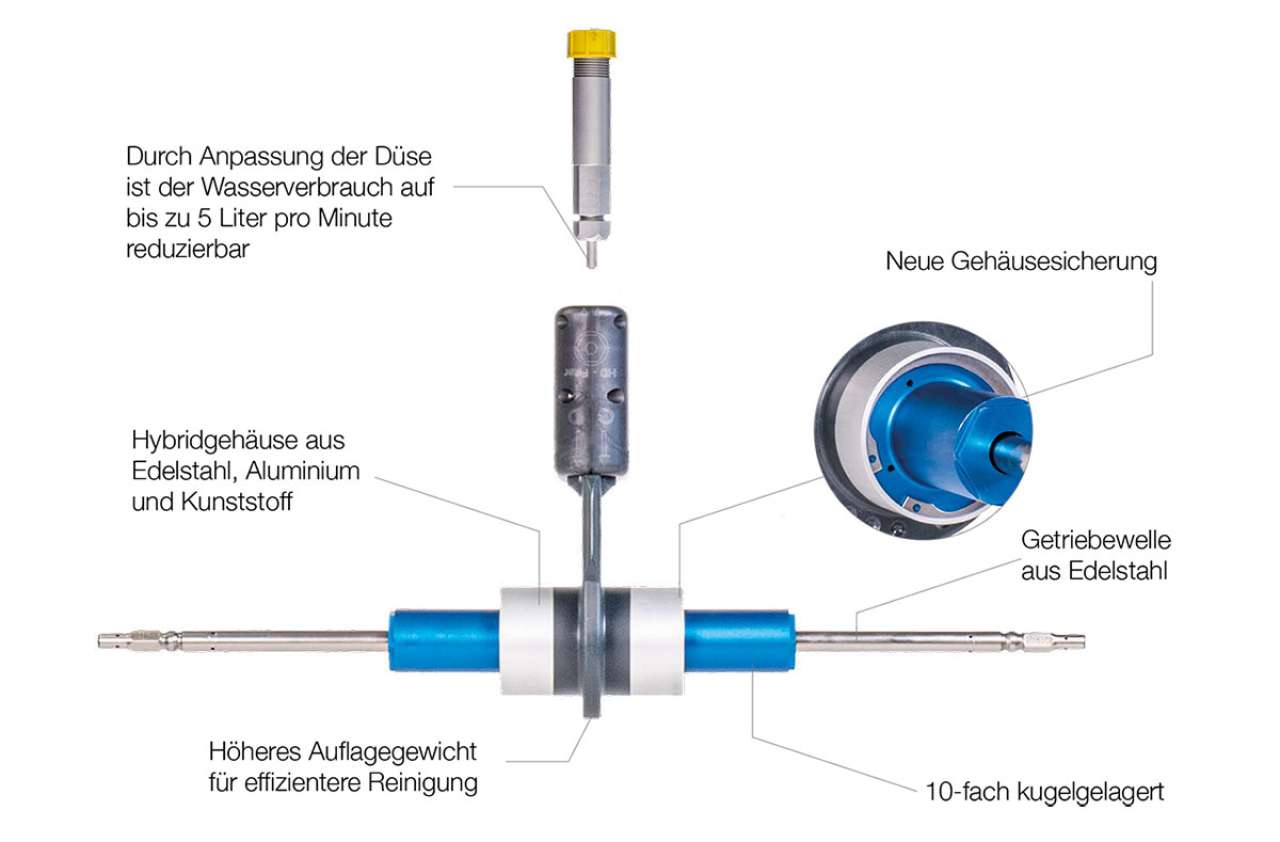 Durch Anpassung der Düse ist der Wasserverbrauch auf bis zu 5 Liter pro Minute reduzierbar

Neue Gehäusesicherung

Hybridgehäuse aus Edelstahl, Aluminium und Kunststoff

Getriebewelle aus Edelstahl

Höheres Auflagegewicht für effizientere Reinigung

10-fach kugelgelagert